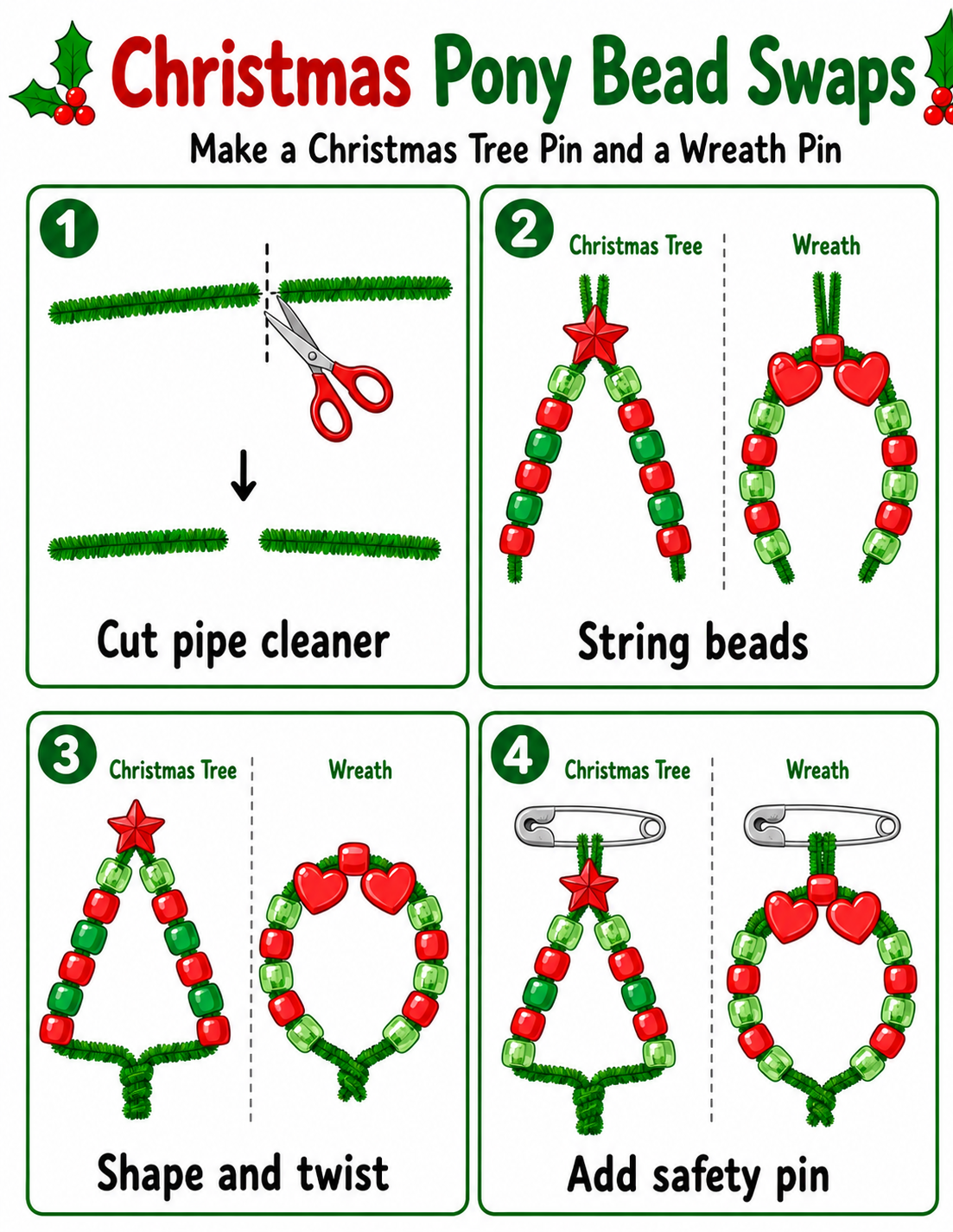 Christmas Pony Bead Swaps

Make a Christmas Tree Pin and a Wreath Pin

1

Cut pipe cleaner

2

Christmas Tree

Wreath

String beads

3

Christmas Tree

Wreath

Shape and twist

4

Christmas Tree

Wreath

Add safety pin