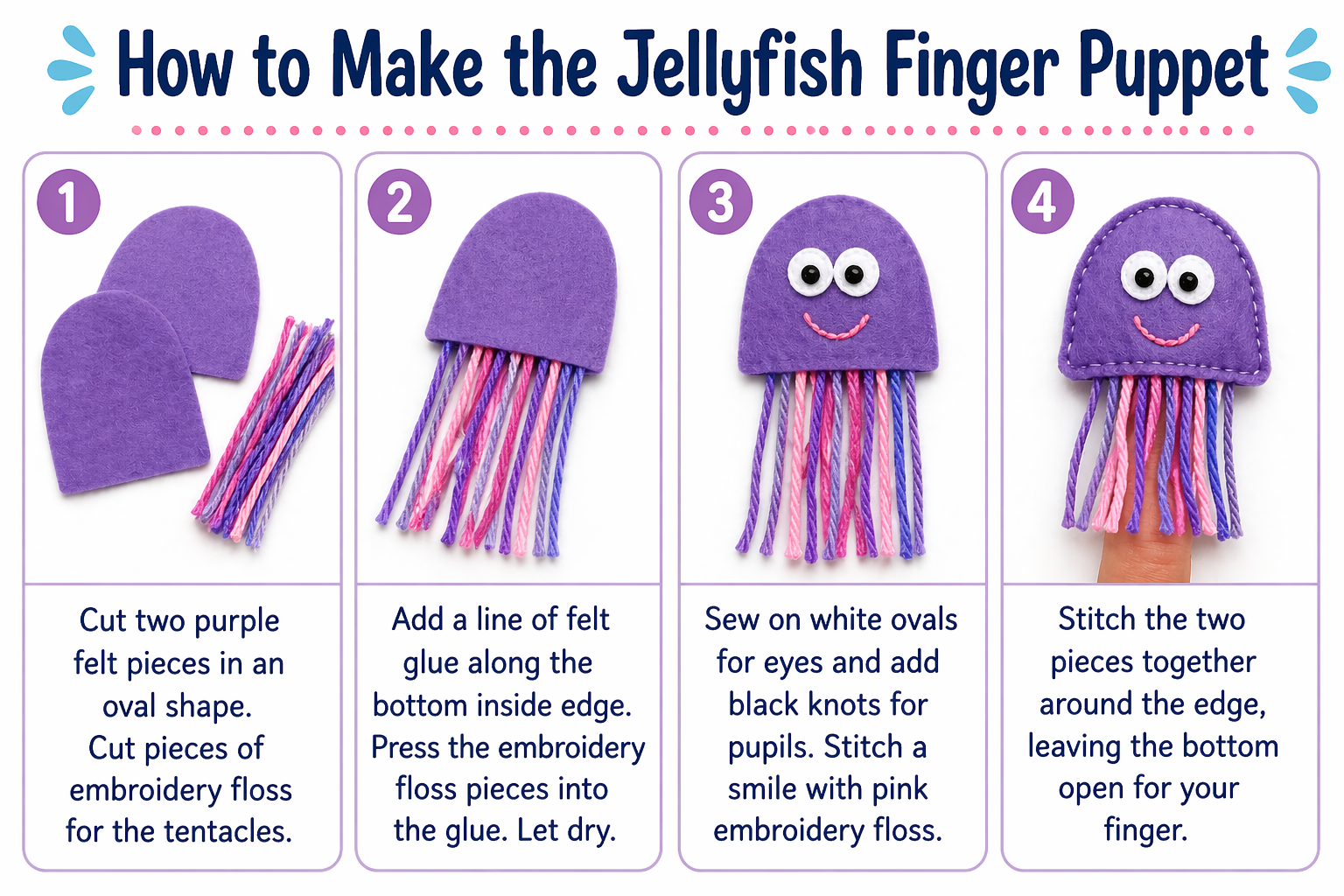 How to Make the Jellyfish Finger Puppet

1

Cut two purple felt pieces in an oval shape. Cut pieces of embroidery floss for the tentacles.

2

Add a line of felt glue along the bottom inside edge. Press the embroidery floss pieces into the glue. Let dry.

3

Sew on white ovals for eyes and add black knots for pupils. Stitch a smile with pink embroidery floss.

4

Stitch the two pieces together around the edge, leaving the bottom open for your finger.