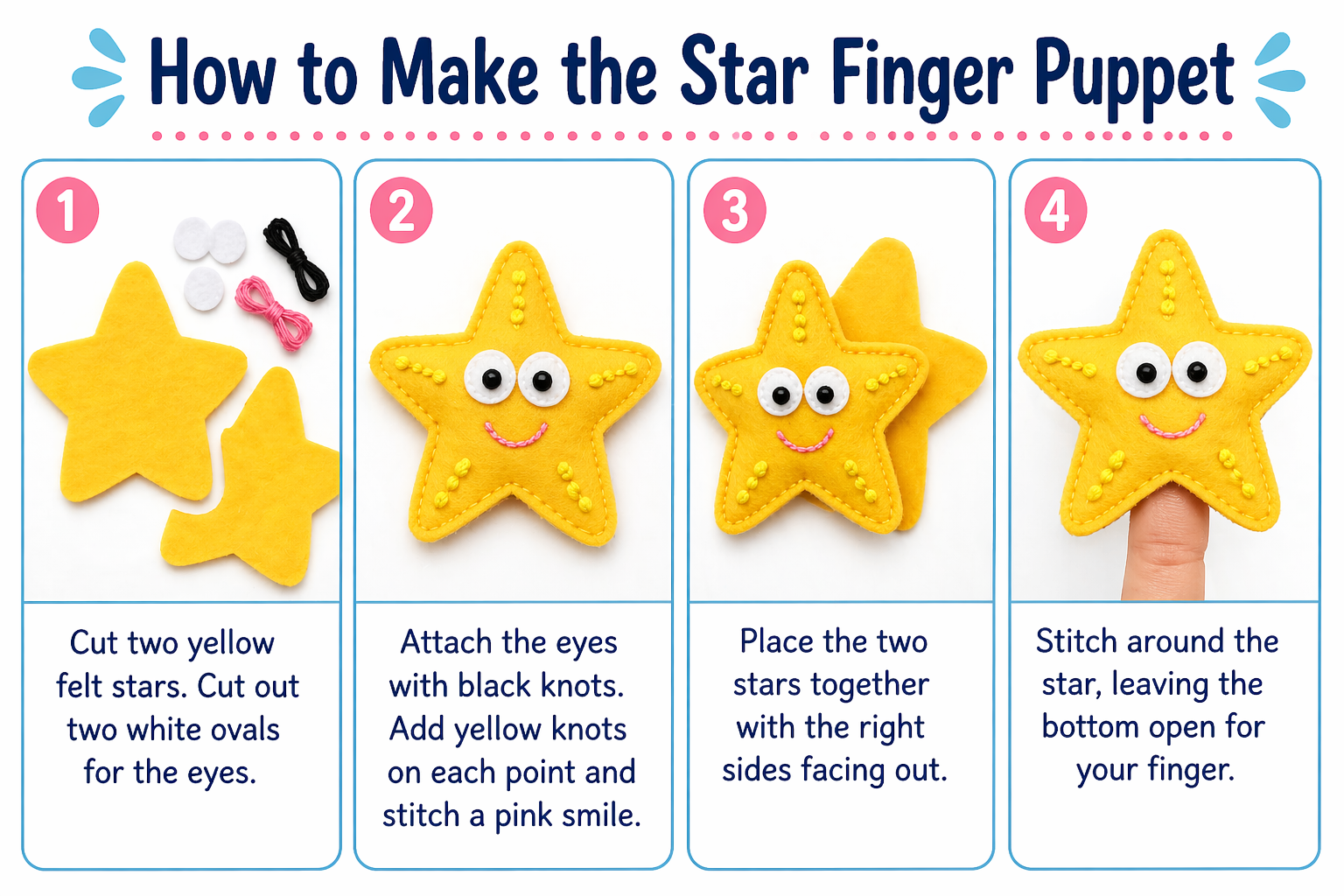 How to Make the Star Finger Puppet

1

Cut two yellow felt stars. Cut out two white ovals for the eyes.

2

Attach the eyes with black knots. Add yellow knots on each point and stitch a pink smile.

3

Place the two stars together with the right sides facing out.

4

Stitch around the star, leaving the bottom open for your finger.