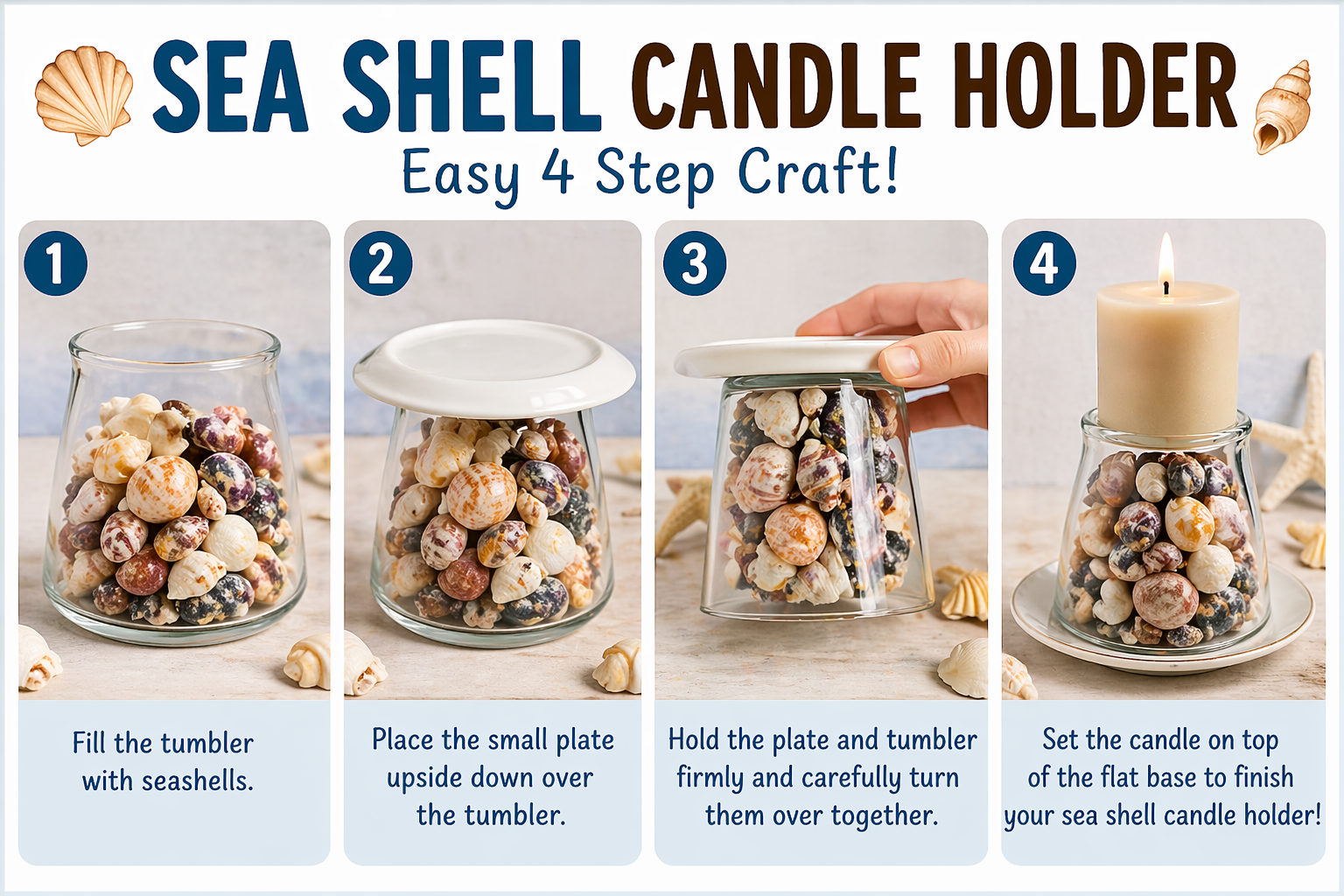 SEA SHELL CANDLE HOLDER
Easy 4 Step Craft!

1

Fill the tumbler with seashells.

2

Place the small plate upside down over the tumbler.

3

Hold the plate and tumbler firmly and carefully turn them over together.

4

Set the candle on top of the flat base to finish your sea shell candle holder!