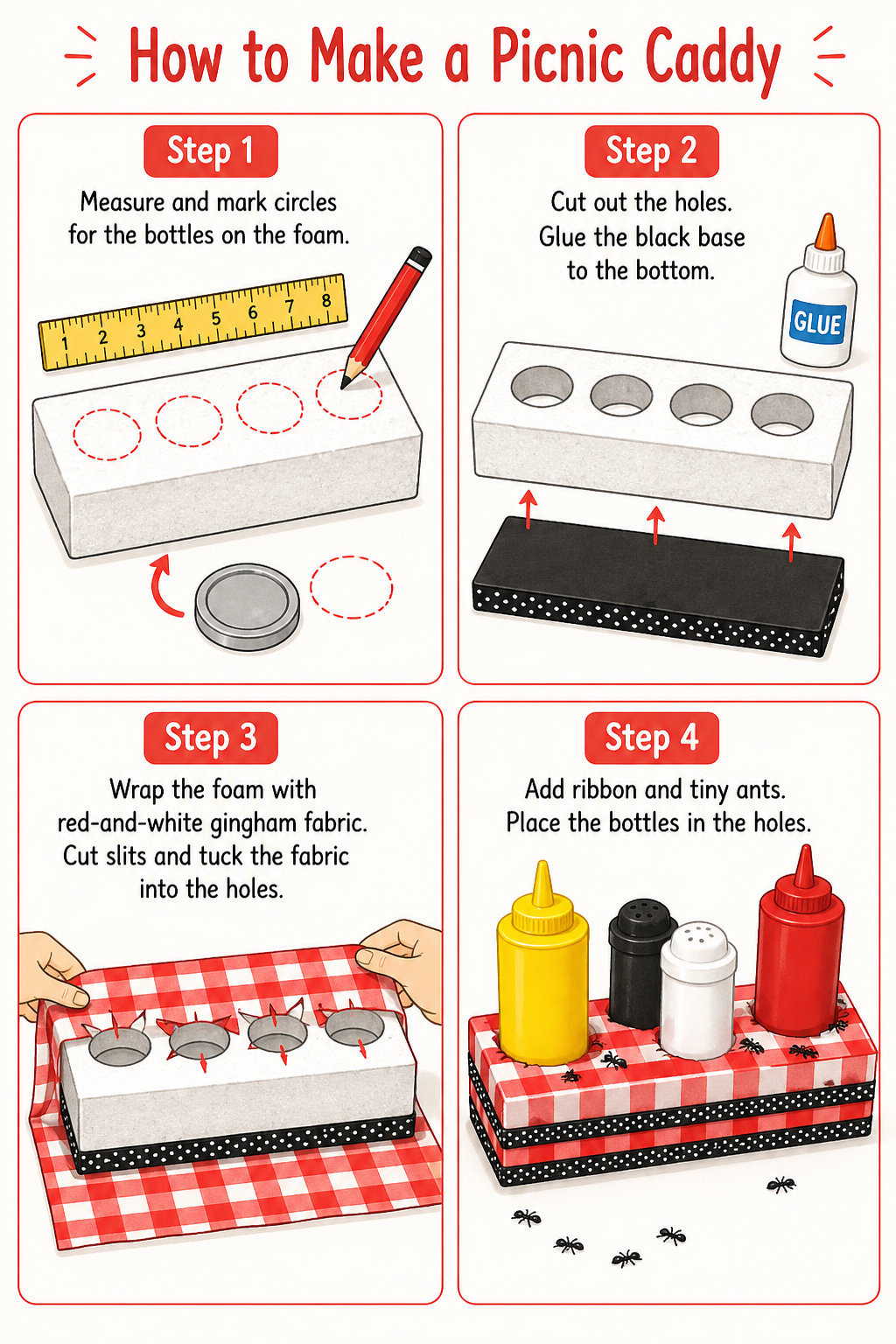 How to Make a Picnic Caddy

Step 1

Measure and mark circles for the bottles on the foam.

1 2 3 4 5 6 7 8

Step 2

Cut out the holes. Glue the black base to the bottom.

GLUE

Step 3

Wrap the foam with red-and-white gingham fabric. Cut slits and tuck the fabric into the holes.

Step 4

Add ribbon and tiny ants. Place the bottles in the holes.