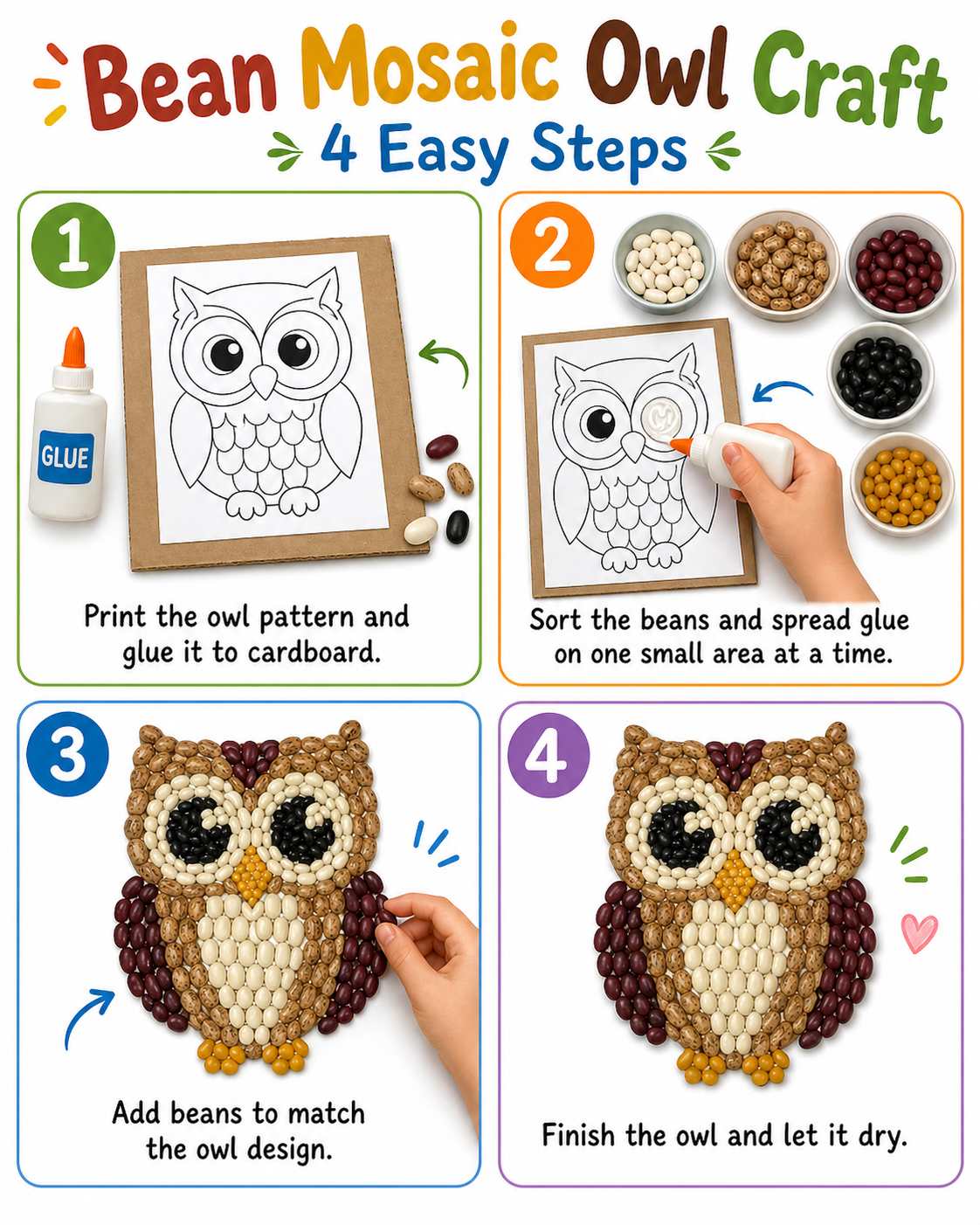 Bean Mosaic Owl Craft

4 Easy Steps

1

GLUE

Print the owl pattern and glue it to cardboard.

2

Sort the beans and spread glue on one small area at a time.

3

Add beans to match the owl design.

4

Finish the owl and let it dry.