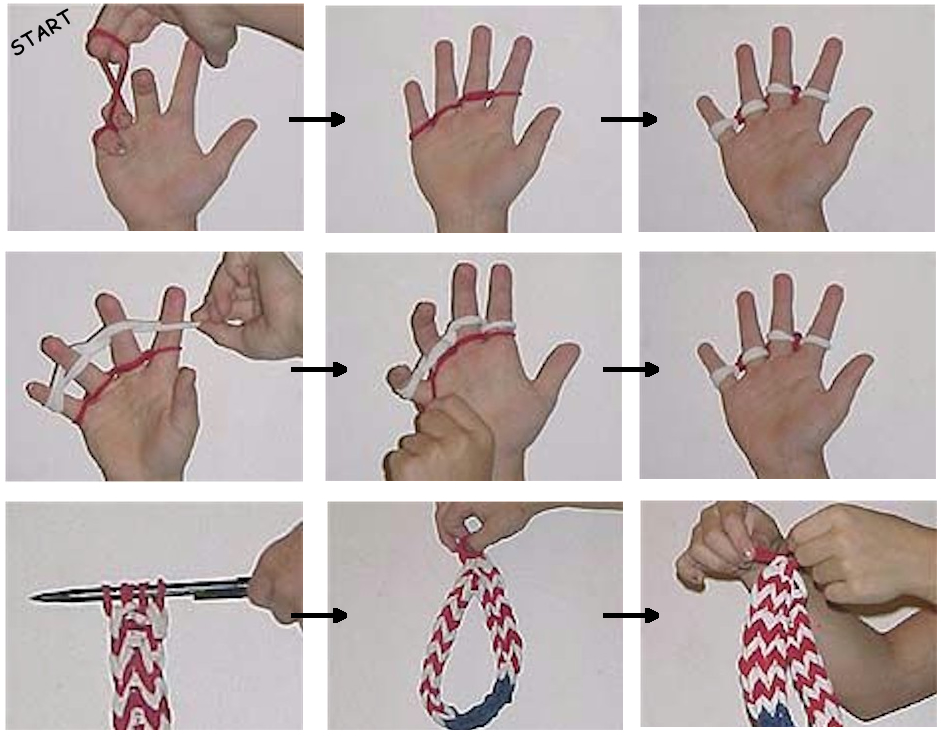 START