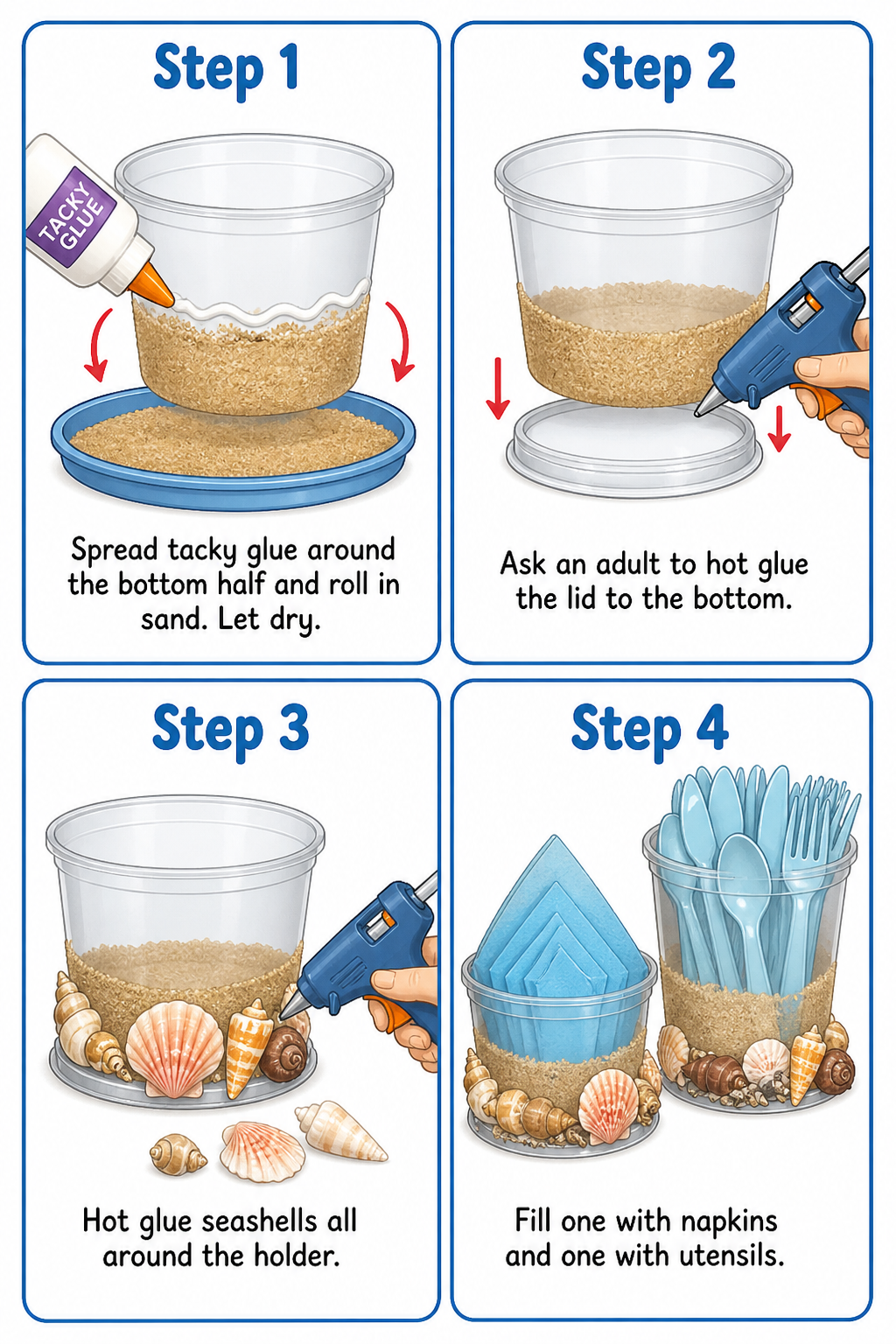 Step 1

TACKY GLUE

Spread tacky glue around the bottom half and roll in sand. Let dry.

Step 2

Ask an adult to hot glue the lid to the bottom.

Step 3

Hot glue seashells all around the holder.

Step 4

Fill one with napkins and one with utensils.